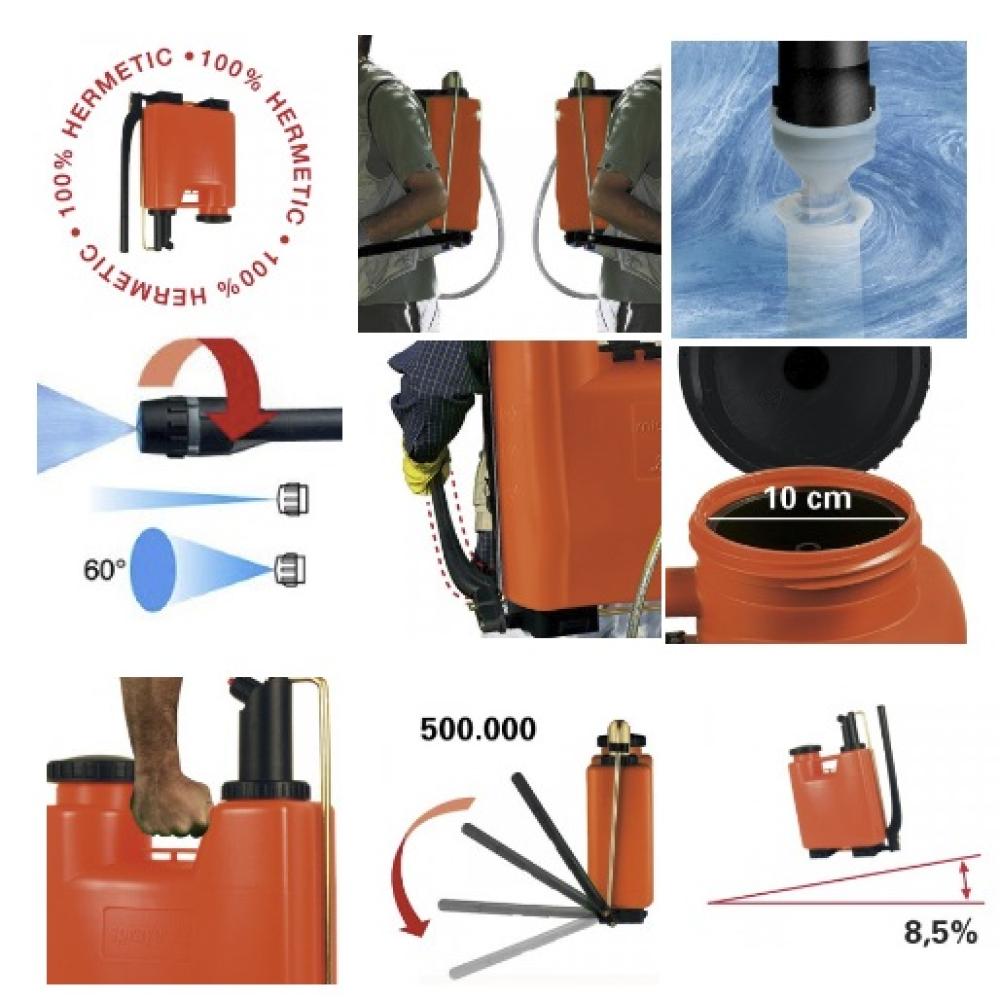 100% HERMETIC • 100% HERMETIC • 100% HERMETIC •

60°

10 cm

500.000

8,5%